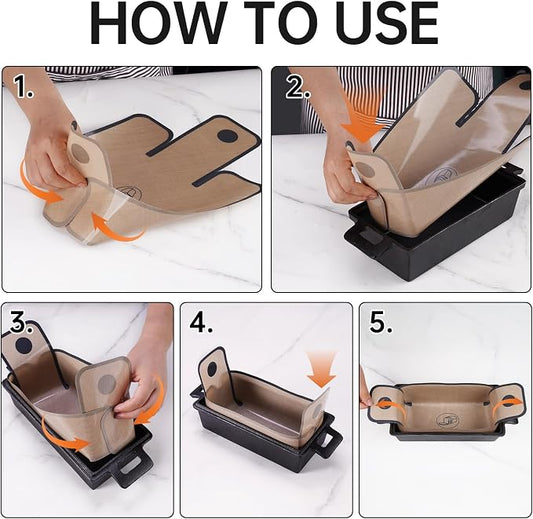 HOW TO USE

1.

2.

3.

4.

5.